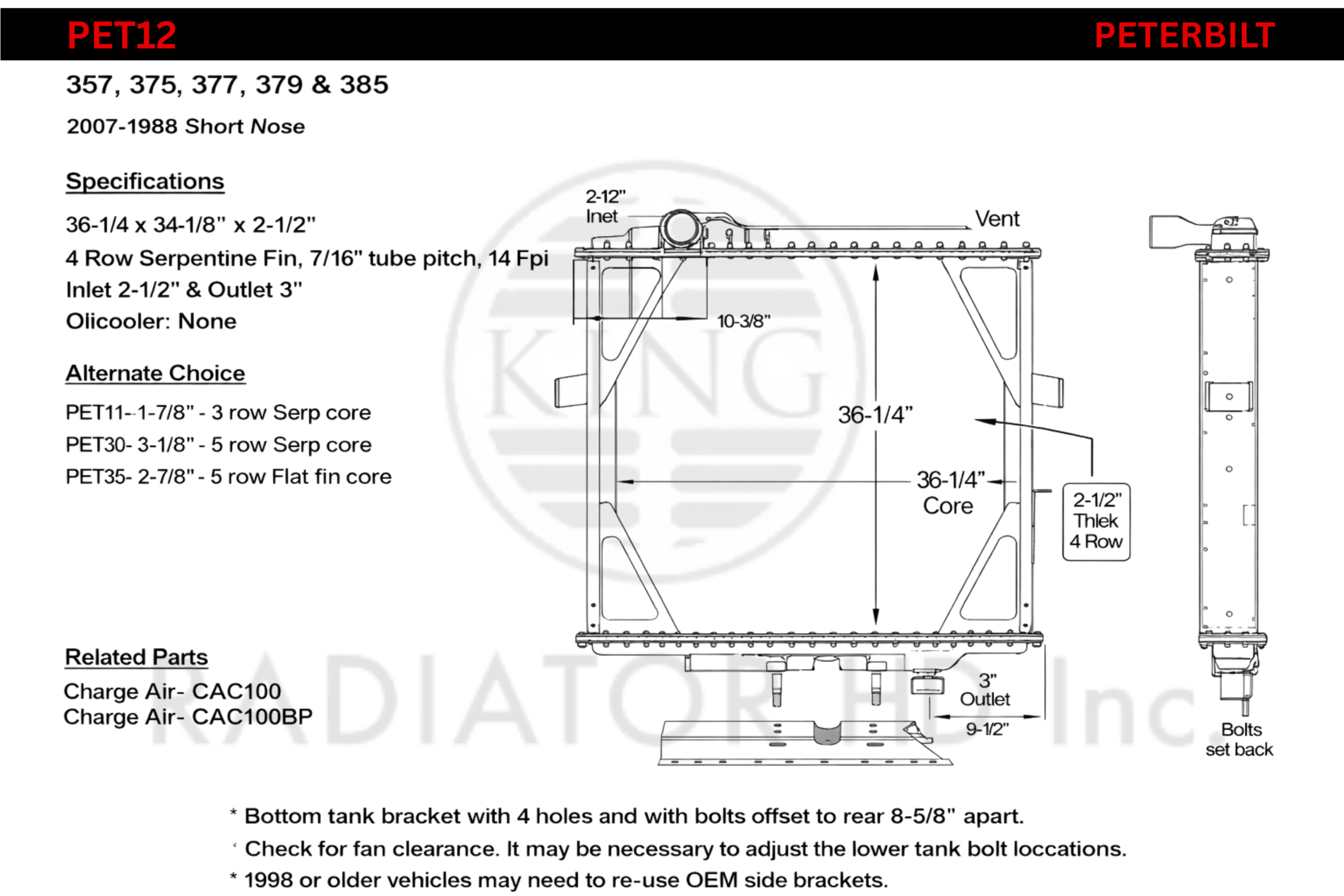 PET12

PETERBILT

357, 375, 377, 379 & 385

2007-1988 Short Nose

Specifications

36-1/4 x 34-1/8" x 2-1/2"
4 Row Serpentine Fin, 7/16" tube pitch, 14 Fpi
Inlet 2-1/2" & Outlet 3"
Olicooler: None

Alternate Choice

PET11--1-7/8" - 3 row Serp core
PET30- 3-1/8" - 5 row Serp core
PET35- 2-7/8" - 5 row Flat fin core

Related Parts

Charge Air- CAC100
Charge Air- CAC100BP

2-12"
Inet

Vent

10-3/8"

36-1/4"

36-1/4"
Core

2-1/2"
Thlek
4 Row

3"
Outlet

9-1/2"

Bolts
set back

KING

RADIATOR HD Inc.

* Bottom tank bracket with 4 holes and with bolts offset to rear 8-5/8" apart.
* Check for fan clearance. It may be necessary to adjust the lower tank bolt loccations.
* 1998 or older vehicles may need to re-use OEM side brackets.